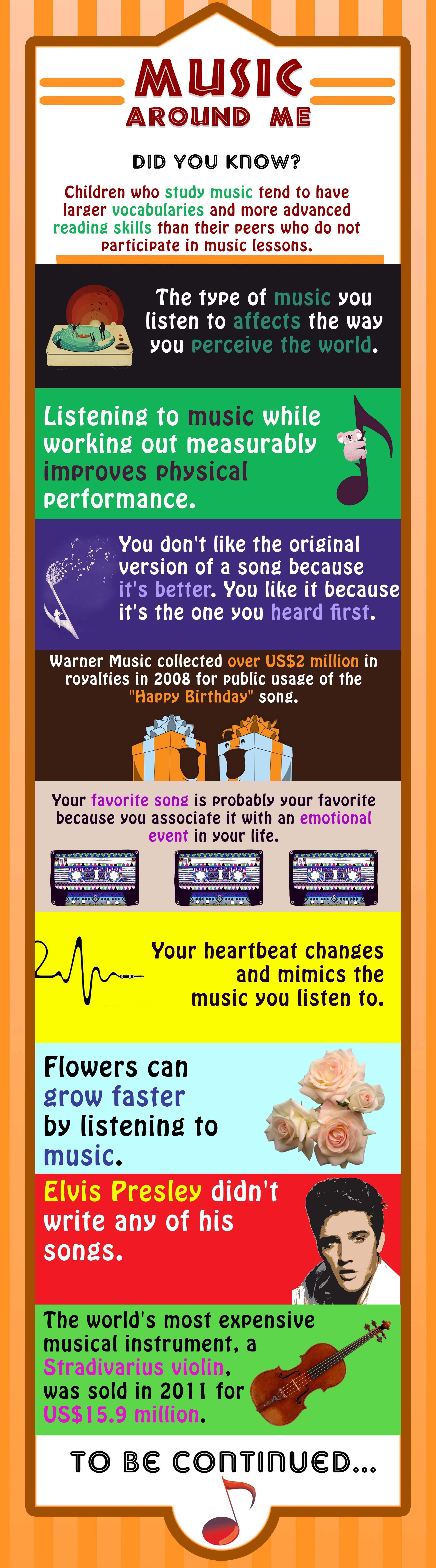 MUSIC
AROUND ME

DID YOU KNOW?

Children who study music tend to have larger vocabularies and more advanced reading skills than their peers who do not participate in music lessons.

The type of music you listen to affects the way you perceive the world.

Listening to music while working out measurably improves physical performance.

You don't like the original version of a song because it's better. You like it because it's the one you heard first.

Warner Music collected over US$2 million in royalties in 2008 for public usage of the "Happy Birthday" song.

Your favorite song is probably your favorite because you associate it with an emotional event in your life.

Your heartbeat changes and mimics the music you listen to.

Flowers can grow faster by listening to music.

Elvis Presley didn't write any of his songs.

The world's most expensive musical instrument, a Stradivarius violin, was sold in 2011 for US$15.9 million.

TO BE CONTINUED...